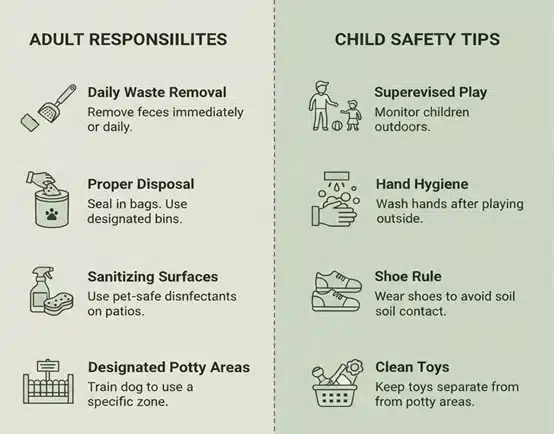 ADULT RESPONSIILITES

Daily Waste Removal
Remove feces immediately or daily.

Proper Disposal
Seal in bags. Use designated bins.

Sanitizing Surfaces
Use pet-safe disnfectants on patios.

Designated Potty Areas
Train dog to use a specific zone.

CHILD SAFETY TIPS

Superevised Play
Monitor children outdoors.

Hand Hygiene
Wash hands after playing outside.

Shoe Rule
Wear shoes to avoid soil soil contact.

Clean Toys
Keep toys separate from from potty areas.